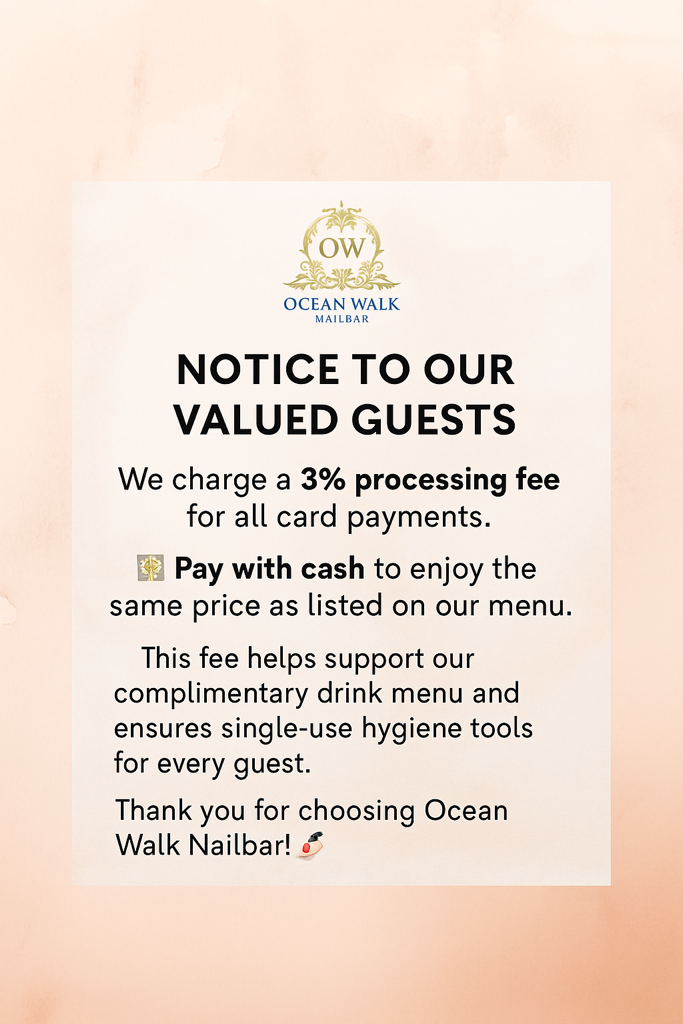 OW
OCEAN WALK
MAILBAR

NOTICE TO OUR VALUED GUESTS

We charge a 3% processing fee for all card payments.

Pay with cash to enjoy the same price as listed on our menu.

This fee helps support our complimentary drink menu and ensures single-use hygiene tools for every guest.

Thank you for choosing Ocean Walk Nailbar!