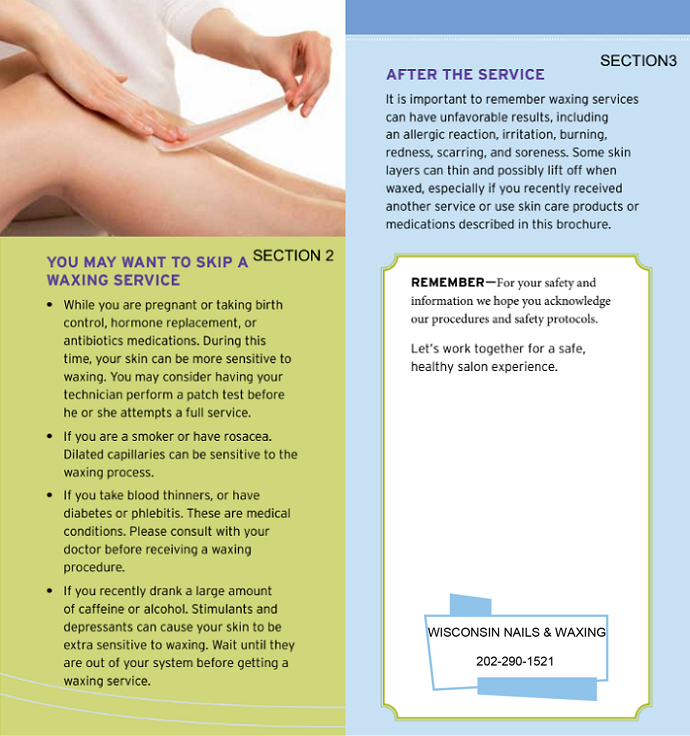 SECTION 2

YOU MAY WANT TO SKIP A WAXING SERVICE

• While you are pregnant or taking birth control, hormone replacement, or antibiotics medications. During this time, your skin can be more sensitive to waxing. You may consider having your technician perform a patch test before he or she attempts a full service.

• If you are a smoker or have rosacea. Dilated capillaries can be sensitive to the waxing process.

• If you take blood thinners, or have diabetes or phlebitis. These are medical conditions. Please consult with your doctor before receiving a waxing procedure.

• If you recently drank a large amount of caffeine or alcohol. Stimulants and depressants can cause your skin to be extra sensitive to waxing. Wait until they are out of your system before getting a waxing service.

SECTION3

AFTER THE SERVICE

It is important to remember waxing services can have unfavorable results, including an allergic reaction, irritation, burning, redness, scarring, and soreness. Some skin layers can thin and possibly lift off when waxed, especially if you recently received another service or use skin care products or medications described in this brochure.

REMEMBER—For your safety and information we hope you acknowledge our procedures and safety protocols.

Let's work together for a safe, healthy salon experience.

WISCONSIN NAILS & WAXING

202-290-1521